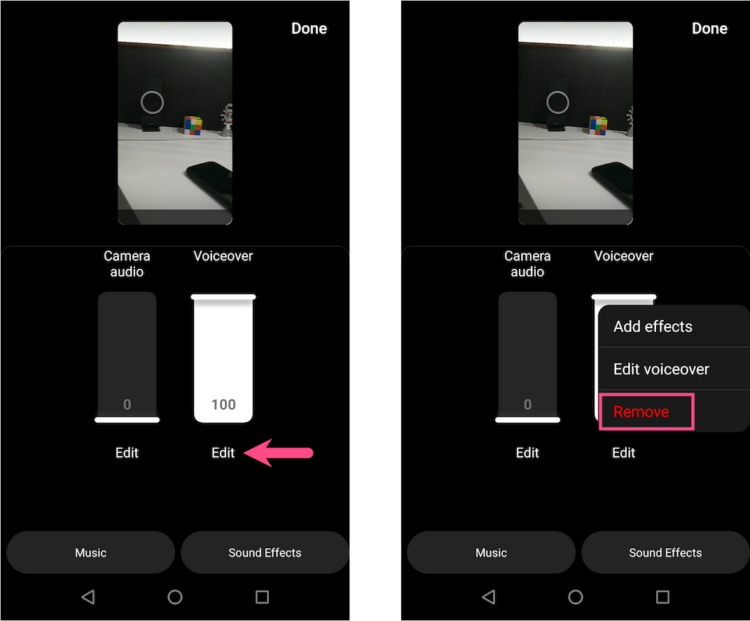 Done

Camera audio

Voiceover

0

100

Edit

Edit

Music

Sound Effects

Done

Camera audio

Voiceover

Add effects

Edit voiceover

Remove

0

Edit

Edit

Music

Sound Effects