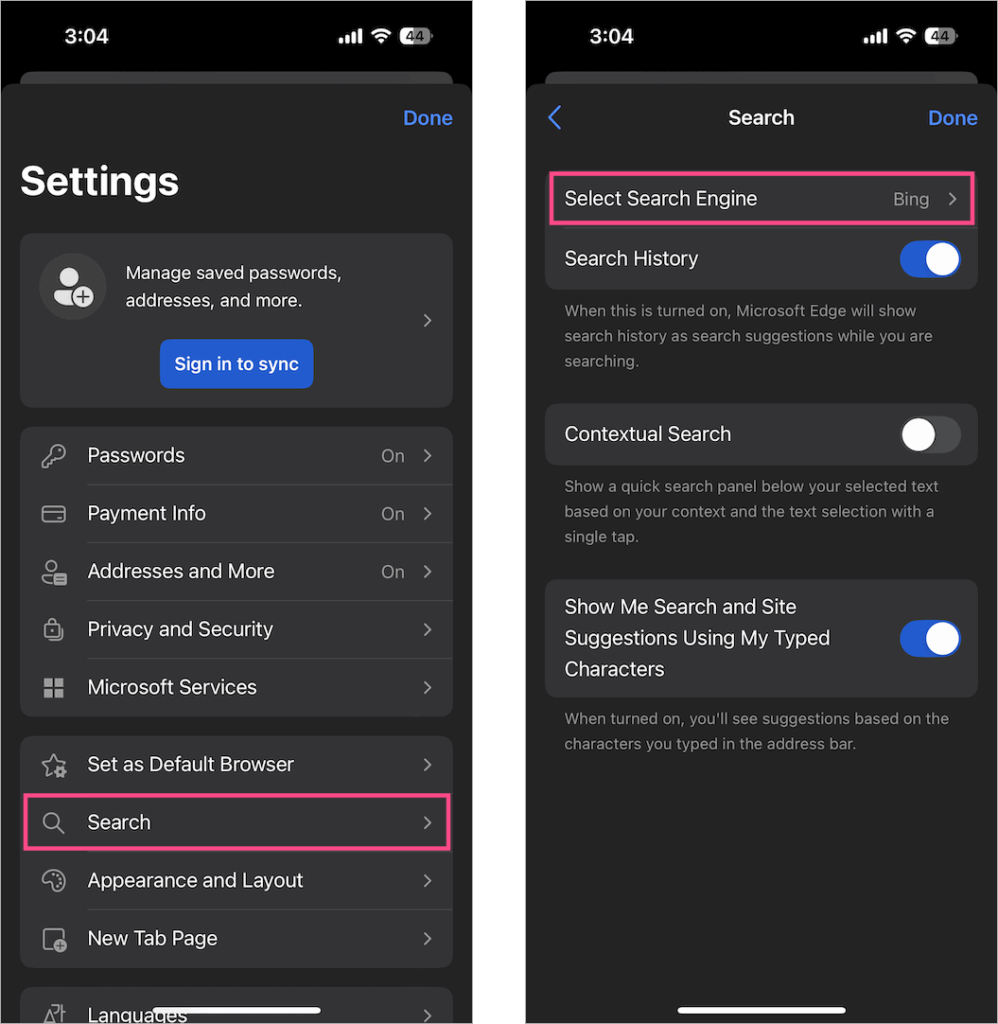 3:04

44

Done

Settings

Manage saved passwords, addresses, and more.

Sign in to sync

Passwords On

Payment Info On

Addresses and More On

Privacy and Security

Microsoft Services

Set as Default Browser

Search

Appearance and Layout

New Tab Page

Languages

3:04

44

Search

Done

Select Search Engine Bing

Search History

When this is turned on, Microsoft Edge will show search history as search suggestions while you are searching.

Contextual Search

Show a quick search panel below your selected text based on your context and the text selection with a single tap.

Show Me Search and Site Suggestions Using My Typed Characters

When turned on, you'll see suggestions based on the characters you typed in the address bar.