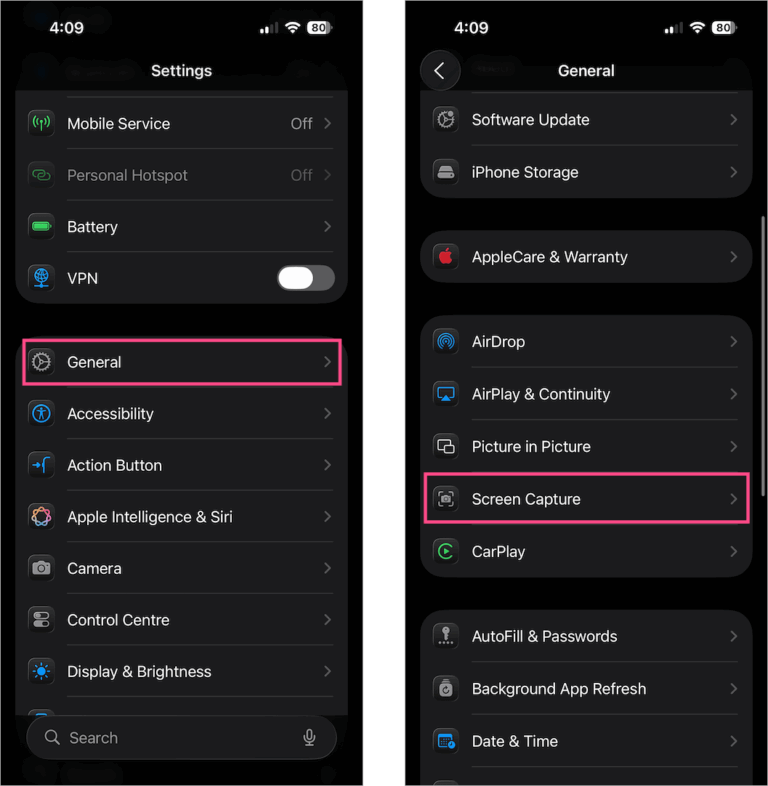 4:09

80

Settings

Mobile Service Off

Personal Hotspot Off

Battery

VPN

General

Accessibility

Action Button

Apple Intelligence & Siri

Camera

Control Centre

Display & Brightness

Search

4:09

80

General

Software Update

iPhone Storage

AppleCare & Warranty

AirDrop

AirPlay & Continuity

Picture in Picture

Screen Capture

CarPlay

AutoFill & Passwords

Background App Refresh

Date & Time