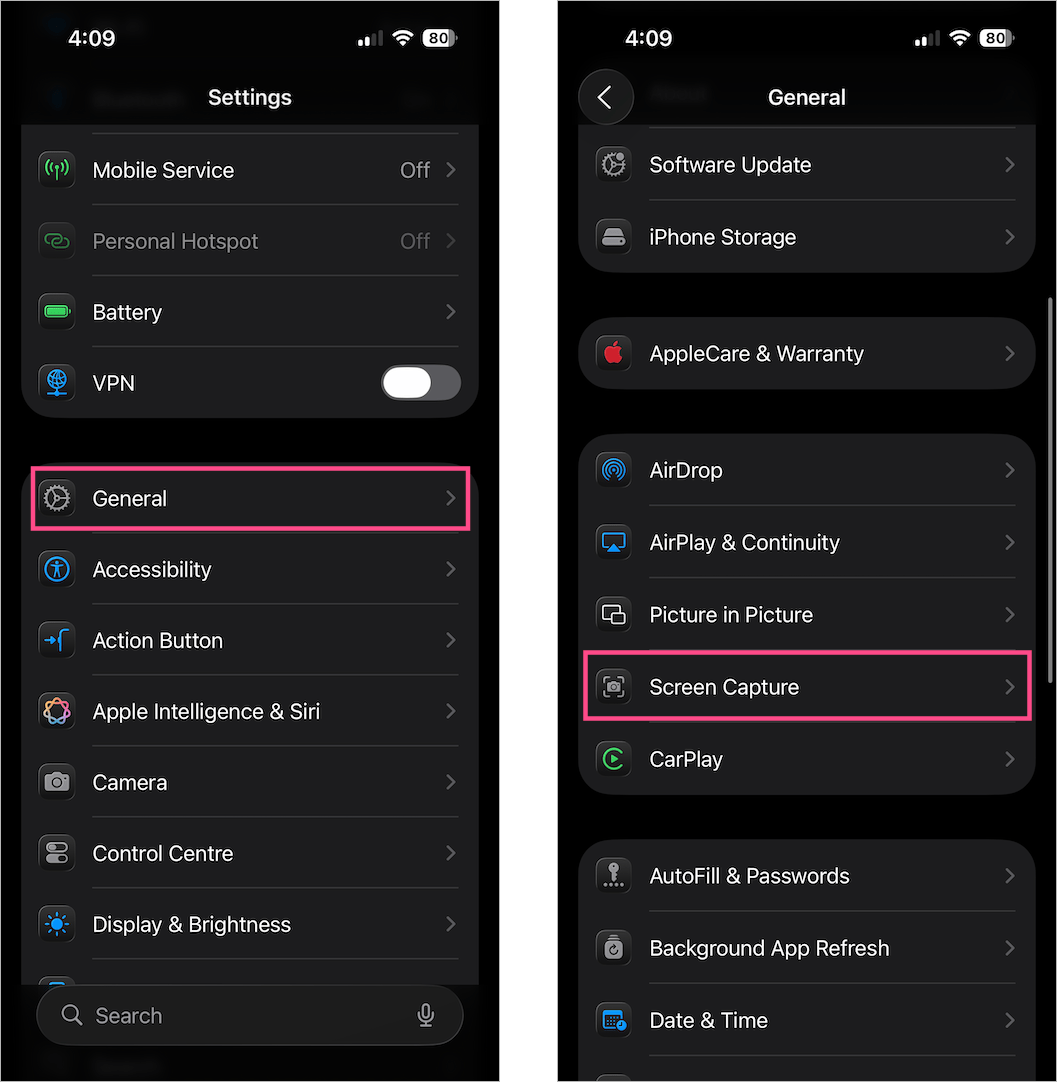 4:09
80
Settings
Mobile Service Off
Personal Hotspot Off
Battery
VPN
General
Accessibility
Action Button
Apple Intelligence & Siri
Camera
Control Centre
Display & Brightness
Search

4:09
80
General
Software Update
iPhone Storage
AppleCare & Warranty
AirDrop
AirPlay & Continuity
Picture in Picture
Screen Capture
CarPlay
AutoFill & Passwords
Background App Refresh
Date & Time