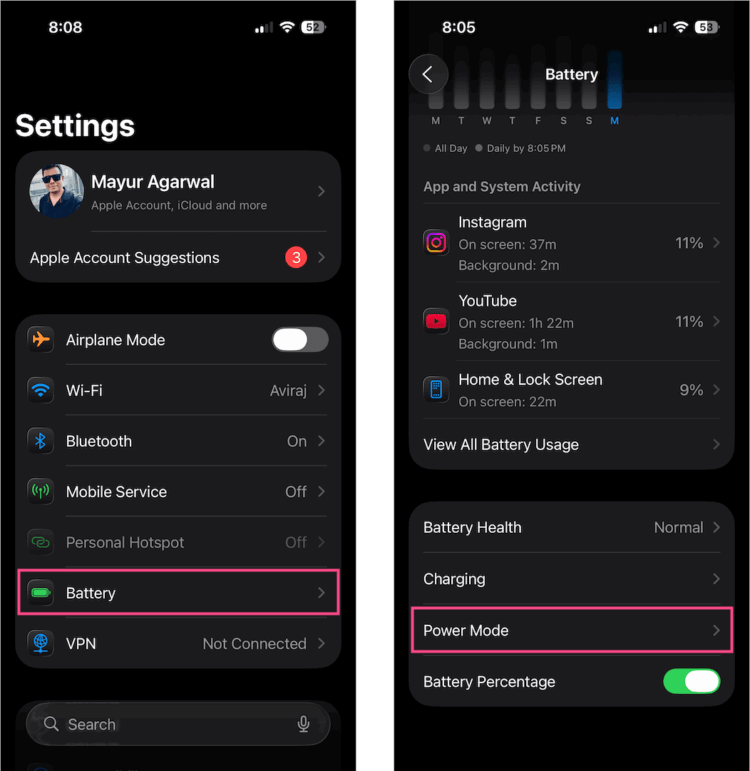 8:08

52

Settings

Mayur Agarwal
Apple Account, iCloud and more

Apple Account Suggestions 3

Airplane Mode

Wi-Fi Aviraj

Bluetooth On

Mobile Service Off

Personal Hotspot Off

Battery

VPN Not Connected

Search

8:05

53

Battery

M T W T F S S M

All Day Daily by 8:05 PM

App and System Activity

Instagram
On screen: 37m
Background: 2m
11%

YouTube
On screen: 1h 22m
Background: 1m
11%

Home & Lock Screen
On screen: 22m
9%

View All Battery Usage

Battery Health Normal

Charging

Power Mode

Battery Percentage