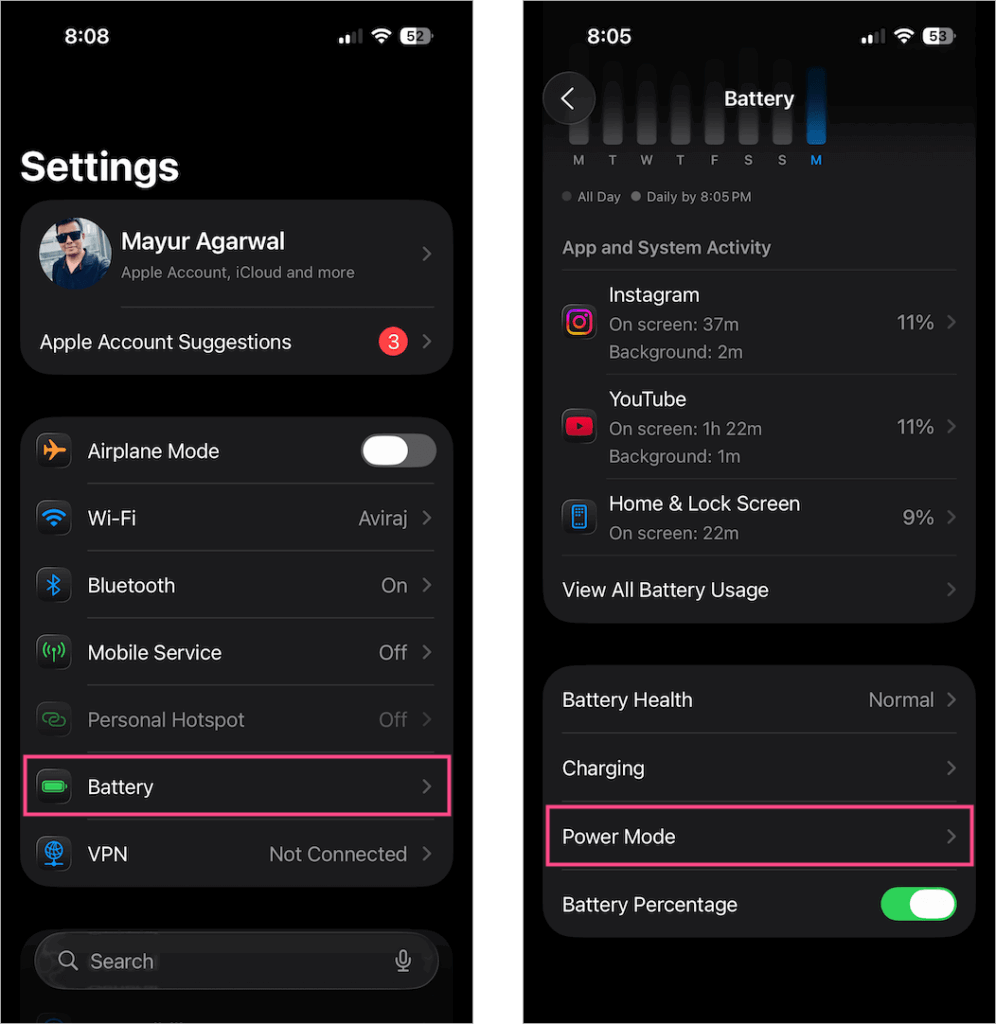 8:08

52

Settings

Mayur Agarwal
Apple Account, iCloud and more

Apple Account Suggestions 3

Airplane Mode

Wi-Fi Aviraj

Bluetooth On

Mobile Service Off

Personal Hotspot Off

Battery

VPN Not Connected

Search

8:05

53

Battery

M T W T F S S M

All Day Daily by 8:05 PM

App and System Activity

Instagram
On screen: 37m
Background: 2m
11%

YouTube
On screen: 1h 22m
Background: 1m
11%

Home & Lock Screen
On screen: 22m
9%

View All Battery Usage

Battery Health Normal

Charging

Power Mode

Battery Percentage