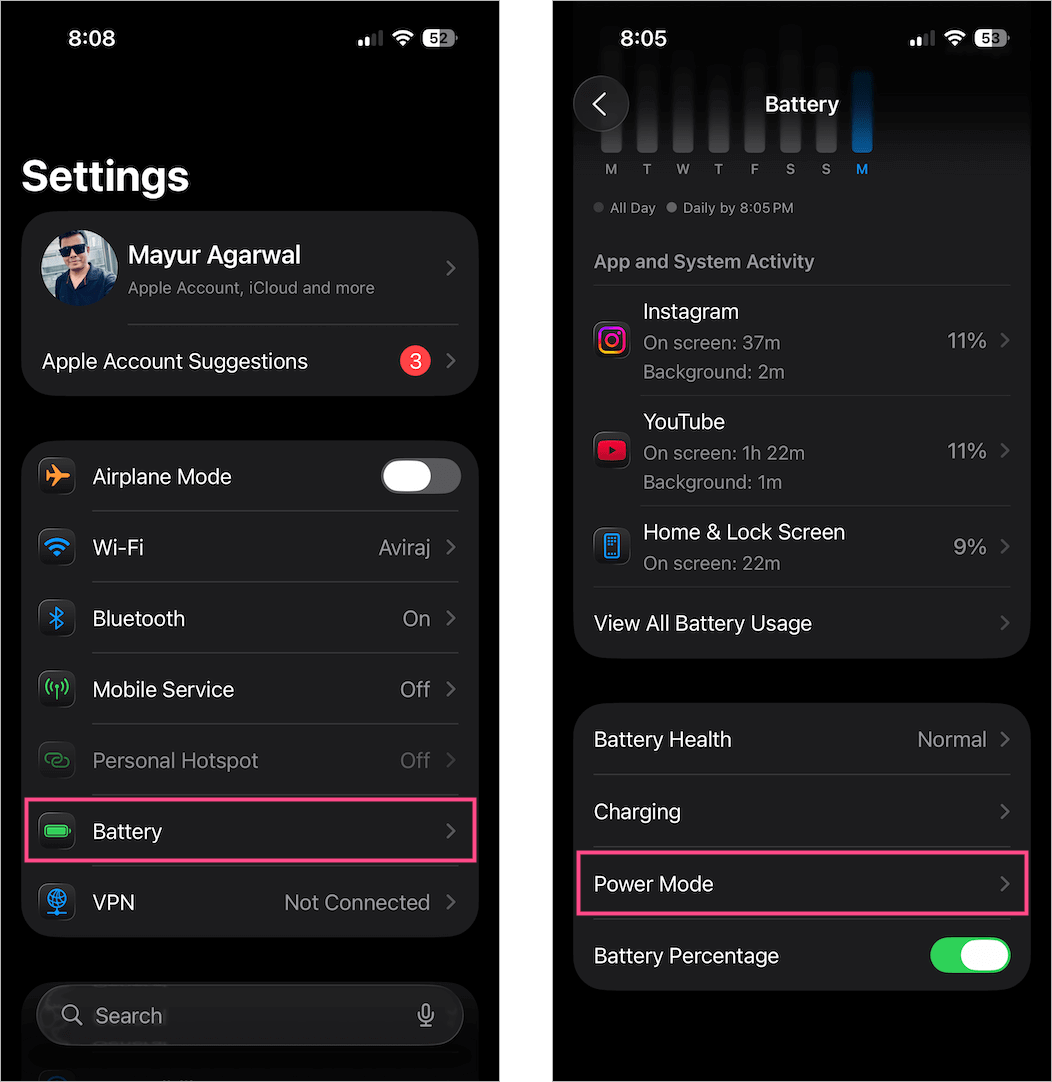 8:08 52

Settings

Mayur Agarwal
Apple Account, iCloud and more

Apple Account Suggestions 3

Airplane Mode

Wi-Fi Aviraj

Bluetooth On

Mobile Service Off

Personal Hotspot Off

Battery

VPN Not Connected

Search

8:05 53

Battery

M T W T F S S M

All Day Daily by 8:05 PM

App and System Activity

Instagram
On screen: 37m
Background: 2m
11%

YouTube
On screen: 1h 22m
Background: 1m
11%

Home & Lock Screen
On screen: 22m
9%

View All Battery Usage

Battery Health Normal

Charging

Power Mode

Battery Percentage